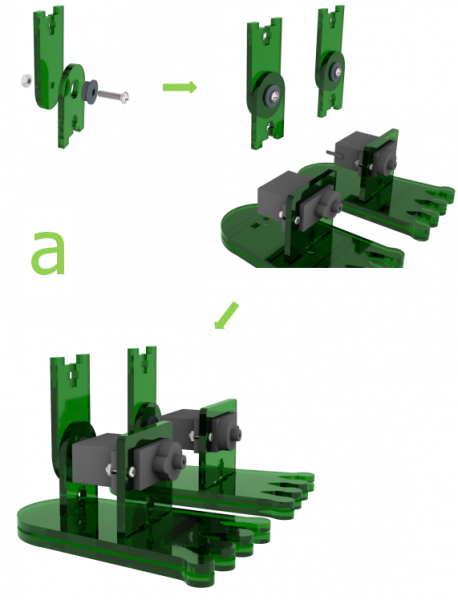 a