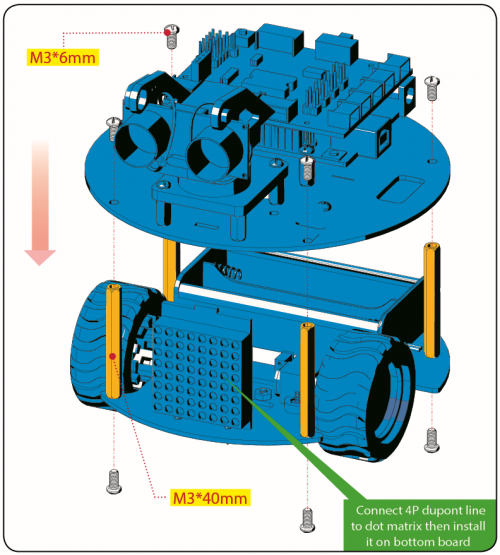 M3*6mm

M3*40mm

Connect 4P dupont line to dot matrix then install it on bottom board