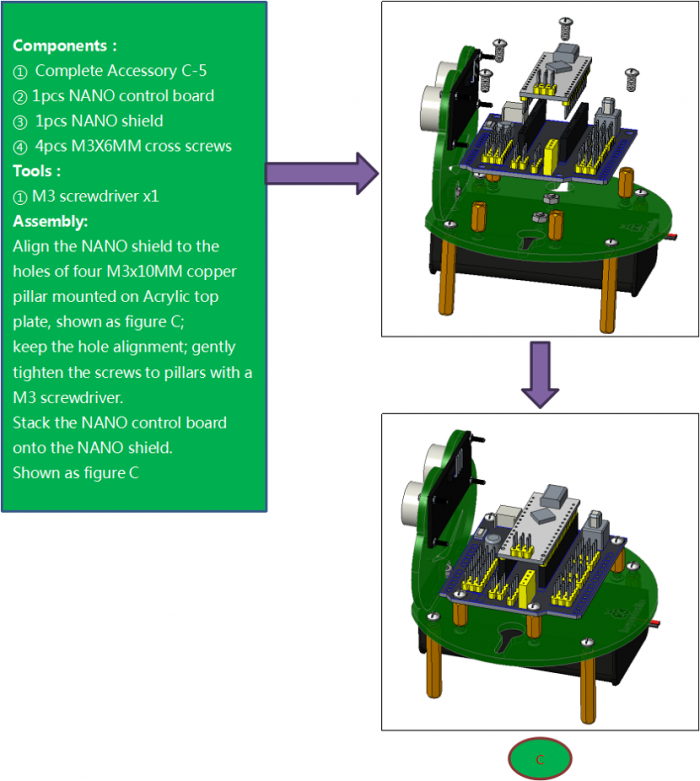 Components :
① Complete Accessory C-5
② 1pcs NANO control board
③ 1pcs NANO shield
④ 4pcs M3X6MM cross screws
Tools :
① M3 screwdriver x1
Assembly:
Align the NANO shield to the holes of four M3x10MM copper pillar mounted on Acrylic top plate, shown as figure C;
keep the hole alignment; gently tighten the screws to pillars with a M3 screwdriver.
Stack the NANO control board onto the NANO shield.
Shown as figure C

C