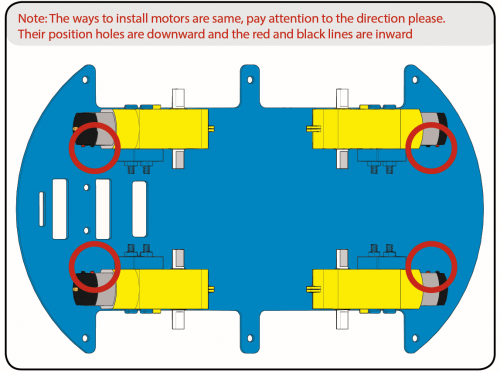 Note: The ways to install motors are same, pay attention to the direction please. Their position holes are downward and the red and black lines are inward