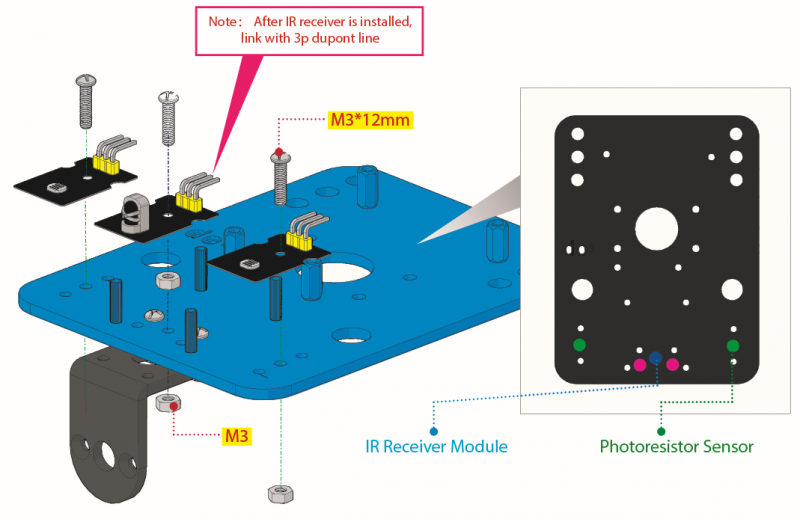 Note: After IR receiver is installed, link with 3p dupont line

M3*12mm

M3

IR Receiver Module

Photoresistor Sensor