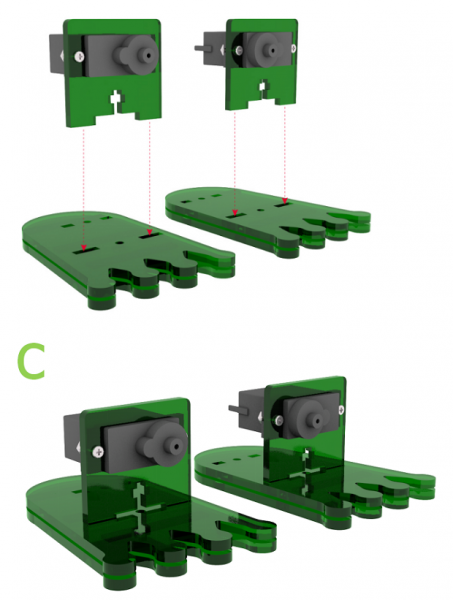 C