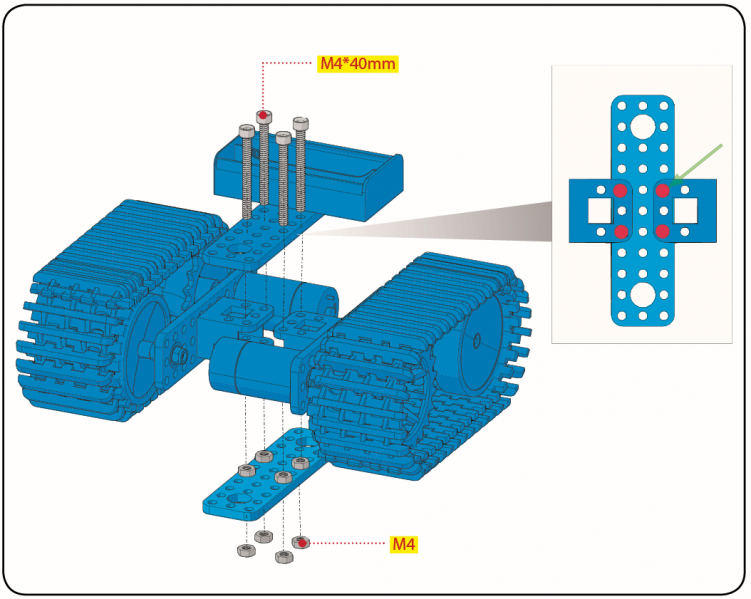 M4*40mm

M4