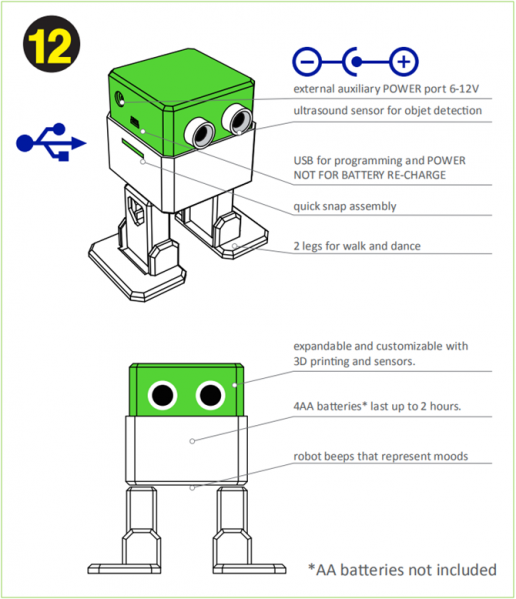 12

external auxiliary POWER port 6-12V

ultrasound sensor for objet detection

USB for programming and POWER
NOT FOR BATTERY RE-CHARGE

quick snap assembly

2 legs for walk and dance

expandable and customizable with 3D printing and sensors.

4AA batteries* last up to 2 hours.

robot beeps that represent moods

*AA batteries not included