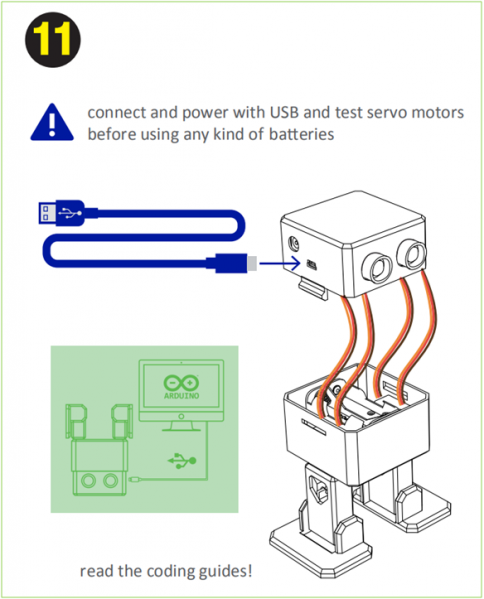 11

connect and power with USB and test servo motors before using any kind of batteries

ARDUINO

read the coding guides!