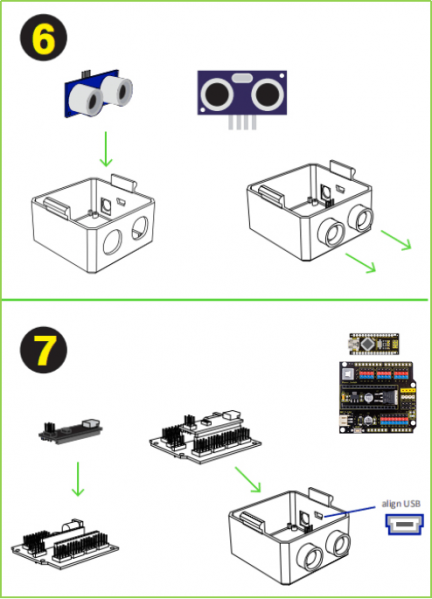 6

7

align USB