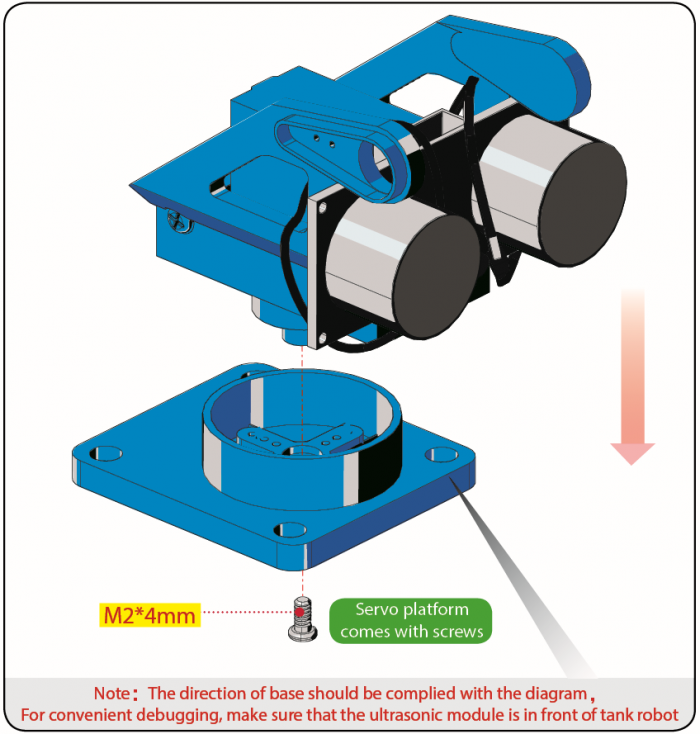 M2*4mm

Servo platform comes with screws

Note：The direction of base should be complied with the diagram，
For convenient debugging, make sure that the ultrasonic module is in front of tank robot