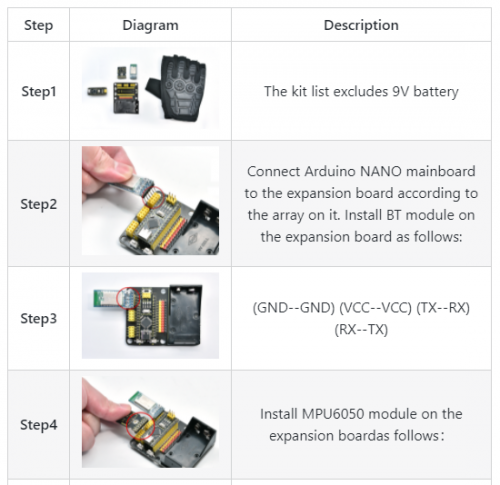 | Step | Diagram | Description |
|---|---|---|
| Step1 | | The kit list excludes 9V battery |
| Step2 | | Connect Arduino NANO mainboard to the expansion board according to the array on it. Install BT module on the expansion board as follows: |
| Step3 | | (GND--GND) (VCC--VCC) (TX--RX) (RX--TX) |
| Step4 | | Install MPU6050 module on the expansion boardas follows: |