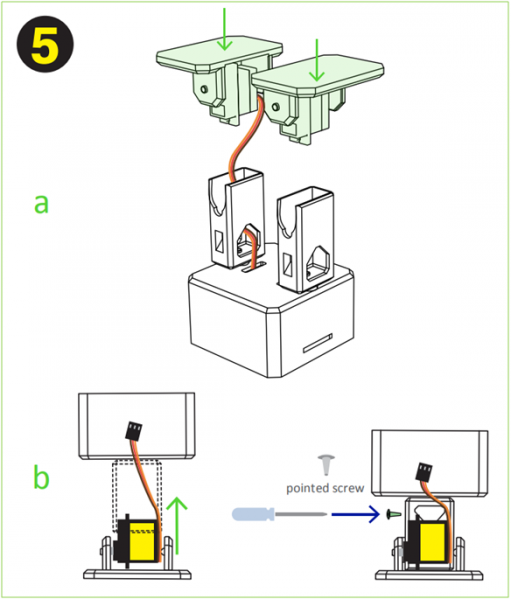 5

a

b

pointed screw