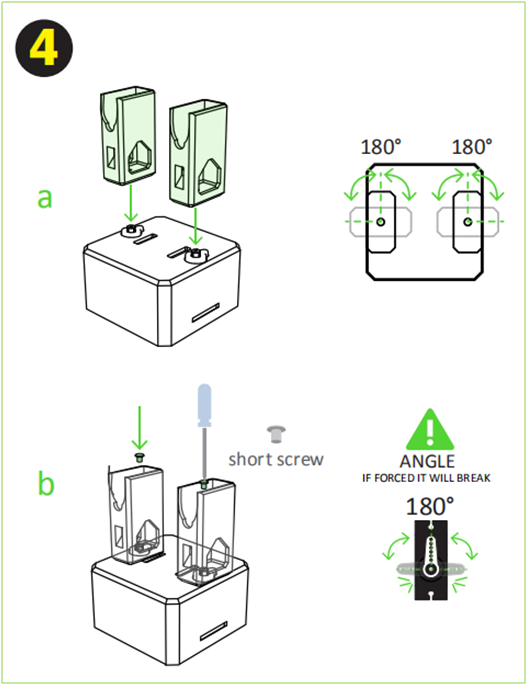 4

a

180°

180°

b

short screw

!

ANGLE

IF FORCED IT WILL BREAK

180°