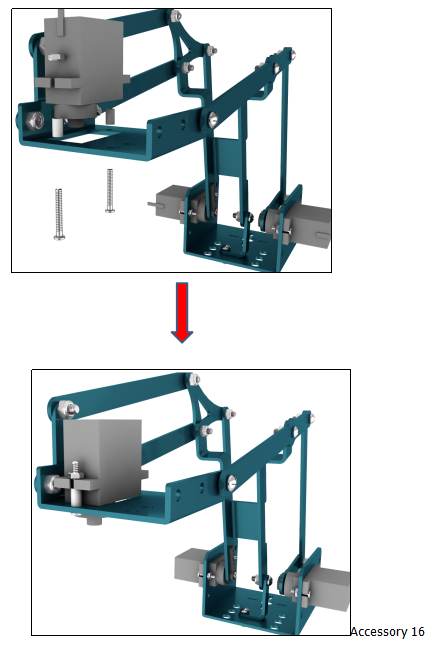 Accessory 16