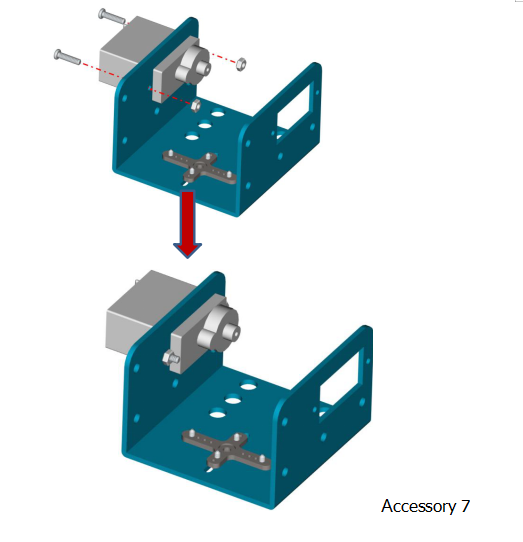 Accessory 7