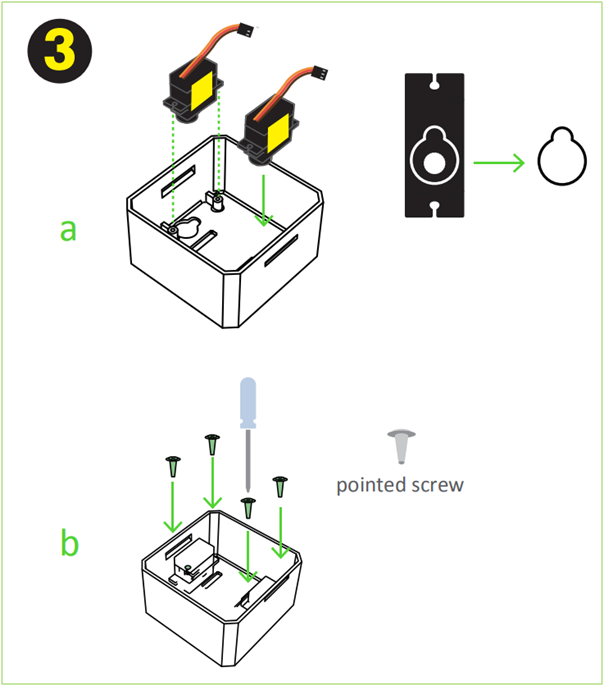 3

a

b

pointed screw