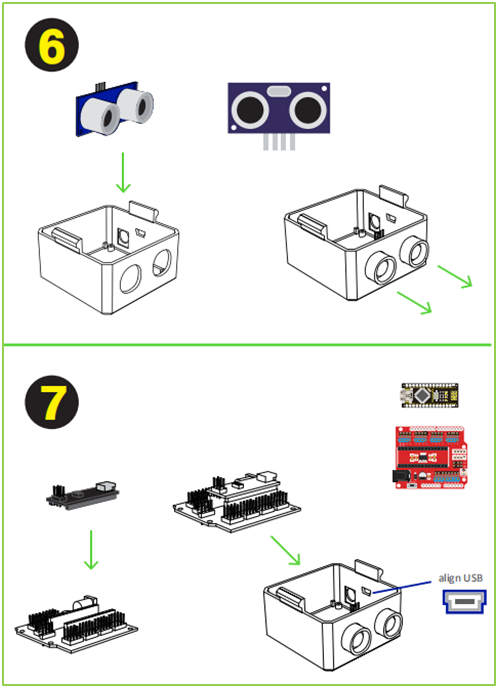 6

7

align USB