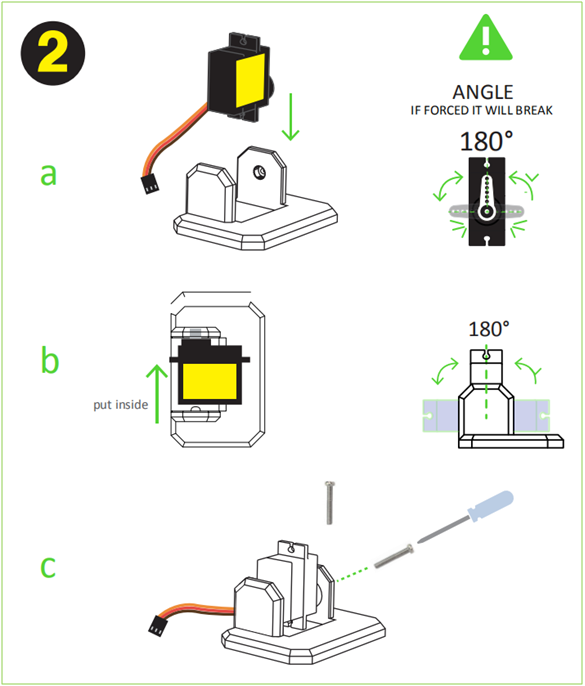 2

ANGLE
IF FORCED IT WILL BREAK

180°

a

b

put inside

180°

c