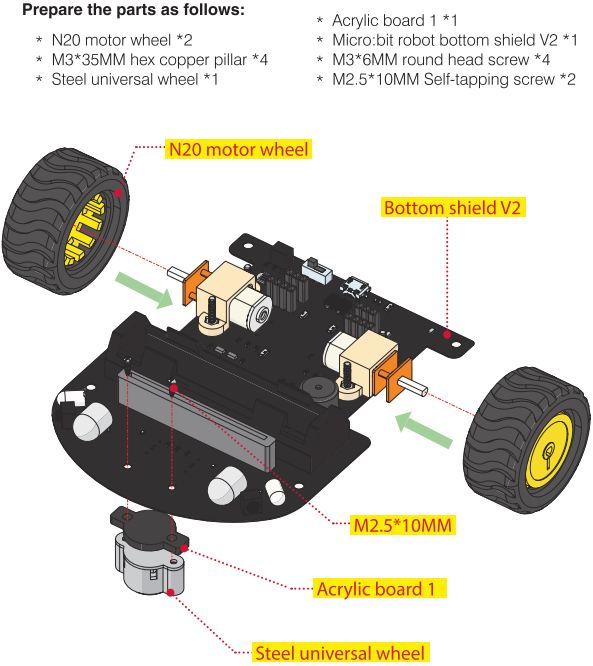 **Prepare the parts as follows:**

* N20 motor wheel *2
* M3*35MM hex copper pillar *4
* Steel universal wheel *1

* Acrylic board 1 *1
* Micro:bit robot bottom shield V2 *1
* M3*6MM round head screw *4
* M2.5*10MM Self-tapping screw *2

N20 motor wheel

Bottom shield V2

M2.5*10MM

Acrylic board 1

Steel universal wheel