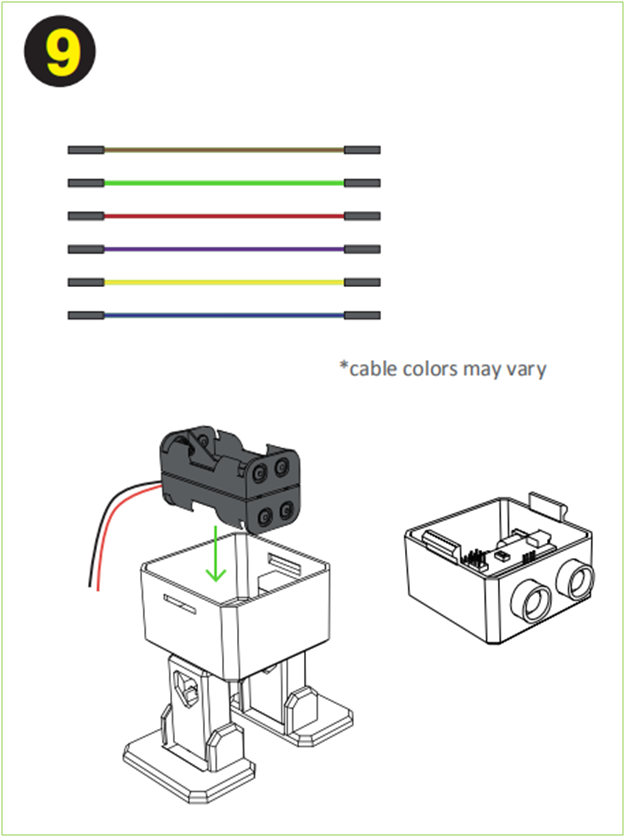 9

*cable colors may vary