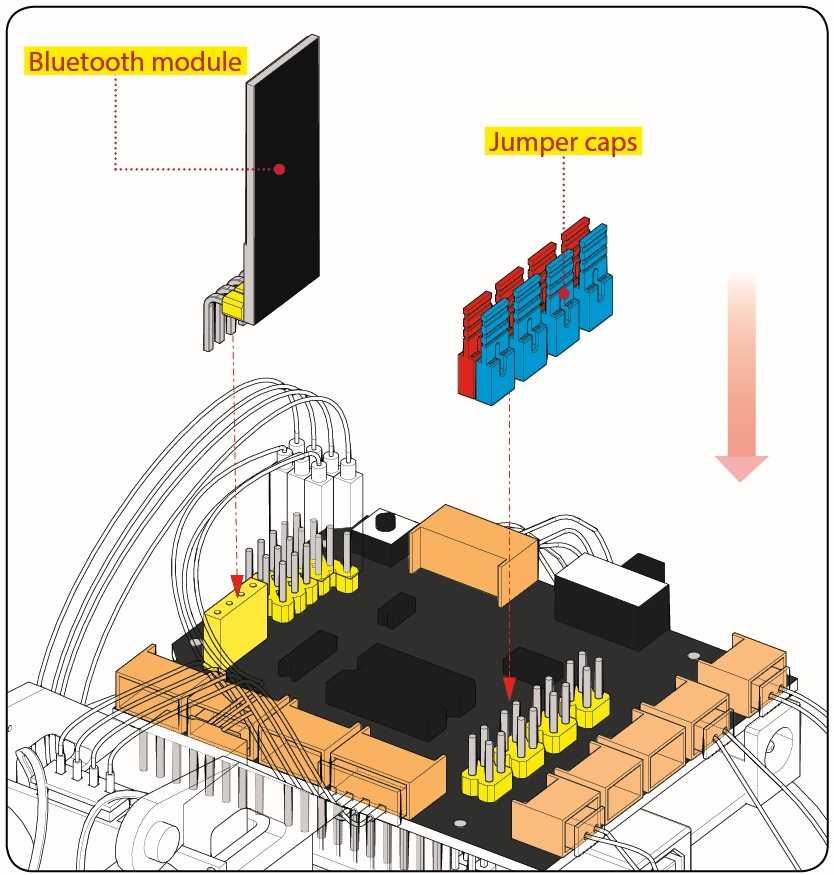 Bluetooth module

Jumper caps