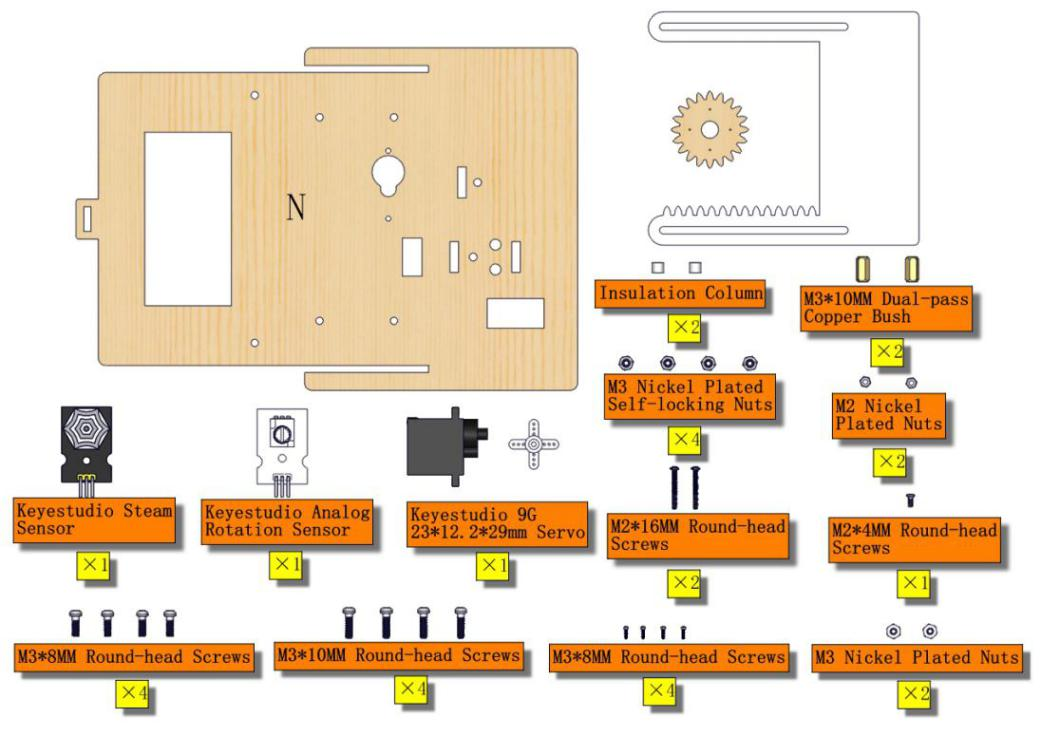 N

Insulation Column

×2

M3*10MM Dual-pass Copper Bush

×2

M3 Nickel Plated Self-locking Nuts

×4

M2 Nickel Plated Nuts

×2

Keyestudio Steam Sensor

×1

Keyestudio Analog Rotation Sensor

×1

Keyestudio 9G 23*12.2*29mm Servo

×1

M2*16MM Round-head Screws

×2

M2*4MM Round-head Screws

×1

M3*8MM Round-head Screws

×4

M3*10MM Round-head Screws

×4

M3*8MM Round-head Screws

×4

M3 Nickel Plated Nuts

×2