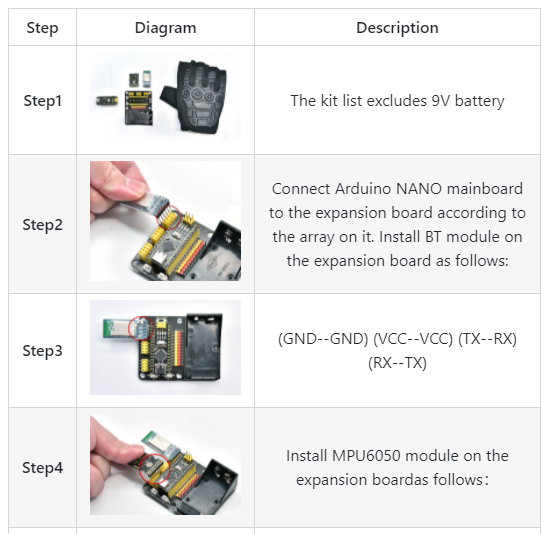 | Step | Diagram | Description |
|---|---|---|
| Step1 | | The kit list excludes 9V battery |
| Step2 | | Connect Arduino NANO mainboard to the expansion board according to the array on it. Install BT module on the expansion board as follows: |
| Step3 | | (GND--GND) (VCC--VCC) (TX--RX) (RX--TX) |
| Step4 | | Install MPU6050 module on the expansion boardas follows: |