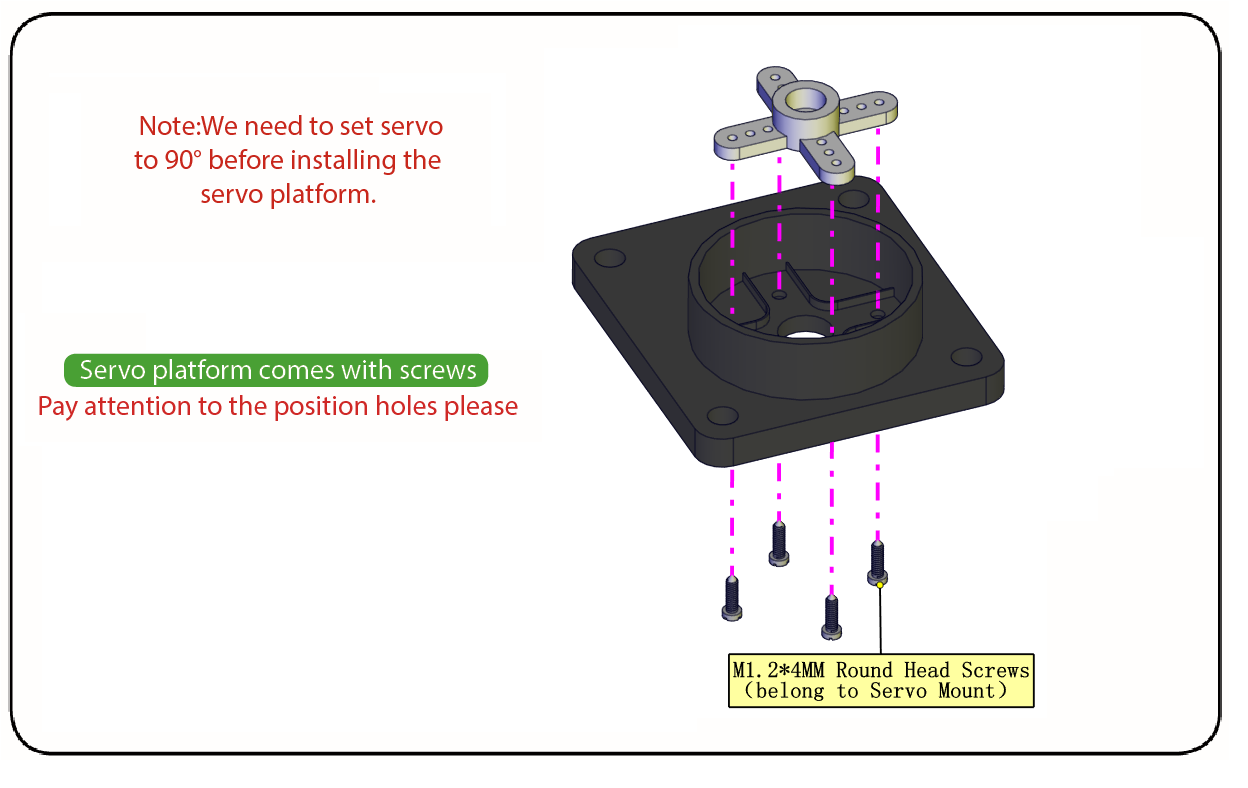 Note:We need to set servo to 90° before installing the servo platform.

Servo platform comes with screws
Pay attention to the position holes please

M1.2*4MM Round Head Screws
(belong to Servo Mount)